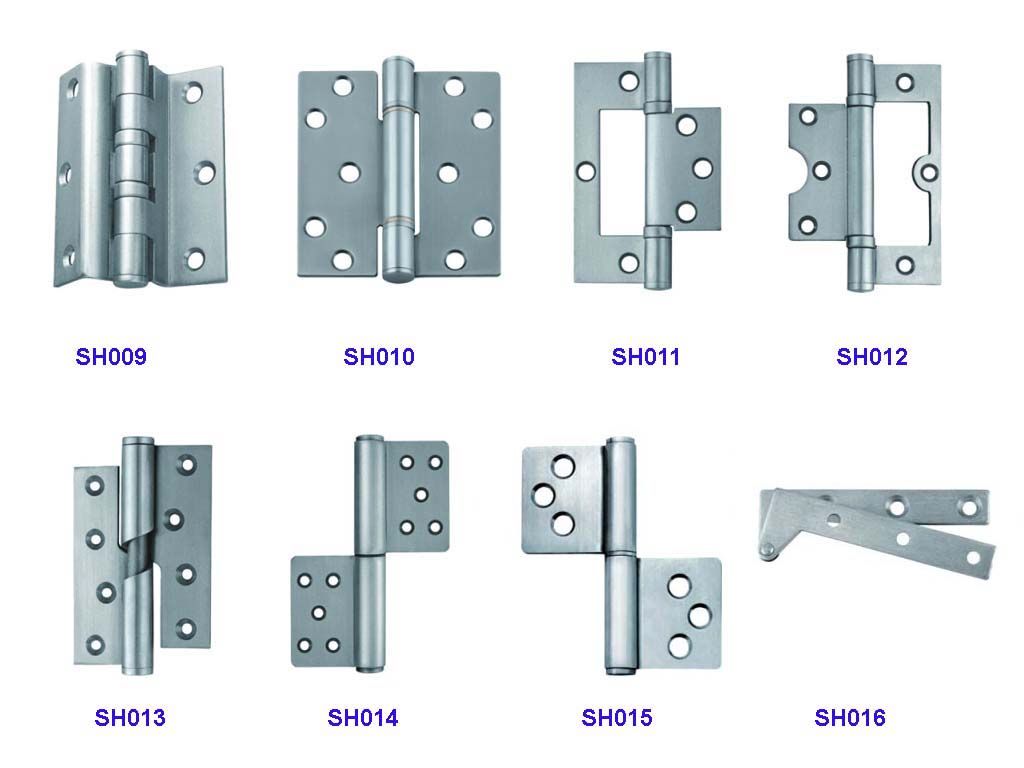 SH009

SH010

SH011

SH012

SH013

SH014

SH015

SH016